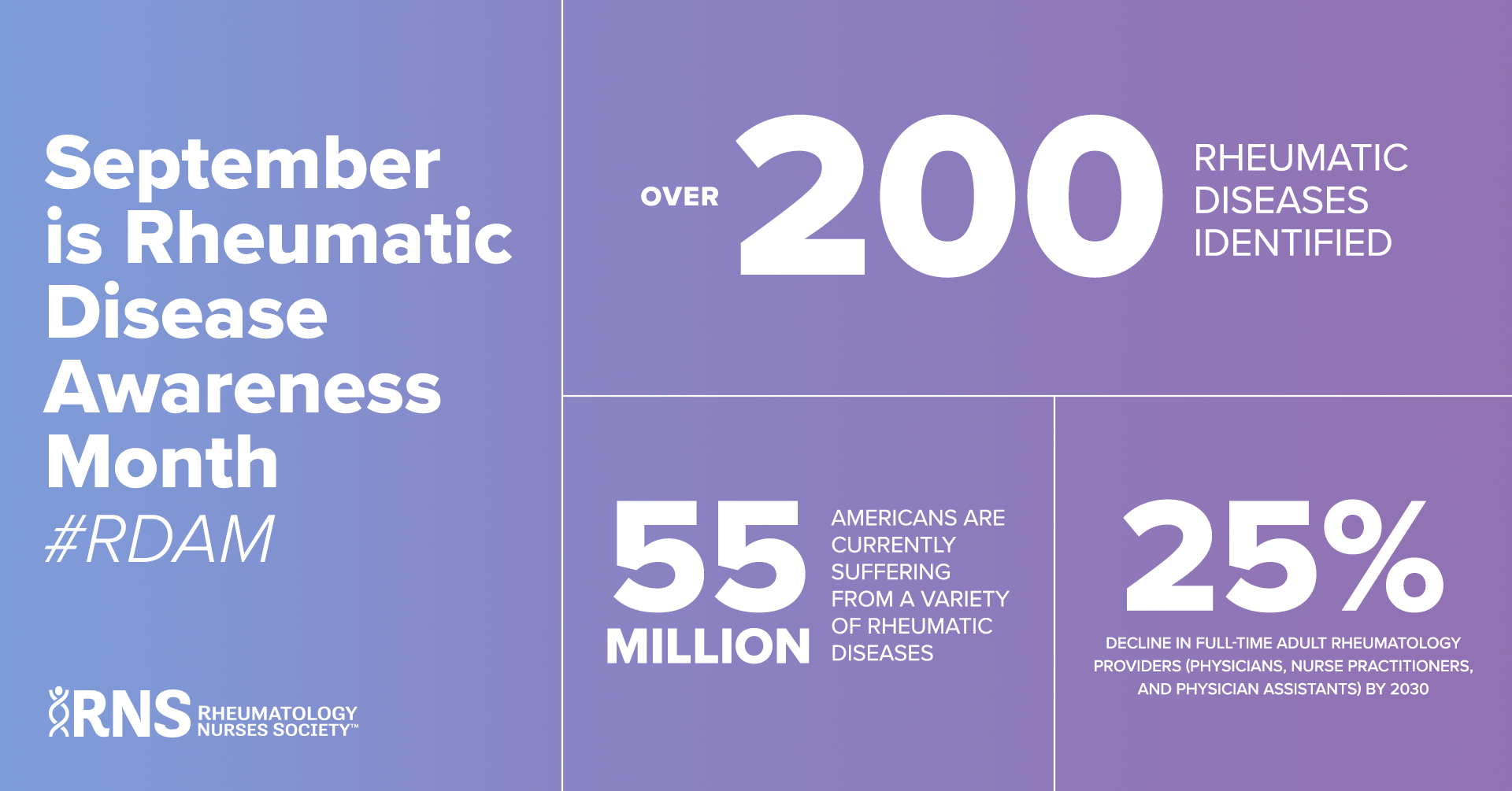 September is Rheumatic Disease Awareness Month
#RDAM

RNS RHEUMATOLOGY NURSES SOCIETY™

OVER 200 RHEUMATIC DISEASES IDENTIFIED

55 MILLION AMERICANS ARE CURRENTLY SUFFERING FROM A VARIETY OF RHEUMATIC DISEASES

25%
DECLINE IN FULL-TIME ADULT RHEUMATOLOGY PROVIDERS (PHYSICIANS, NURSE PRACTITIONERS, AND PHYSICIAN ASSISTANTS) BY 2030